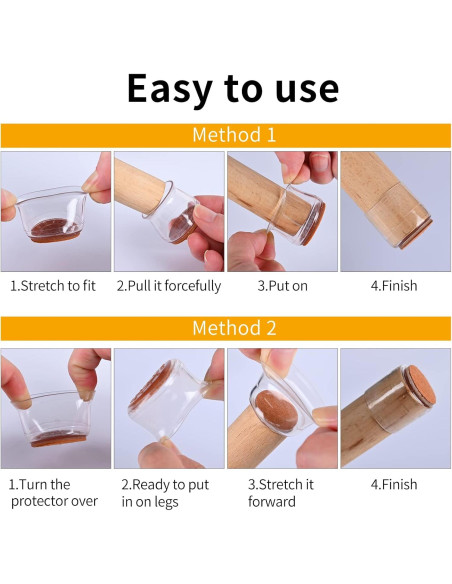 Easy to use

Method 1

1.Stretch to fit

2.Pull it forcefully

3.Put on

4.Finish

Method 2

1.Turn the protector over

2.Ready to put in on legs

3.Stretch it forward

4.Finish