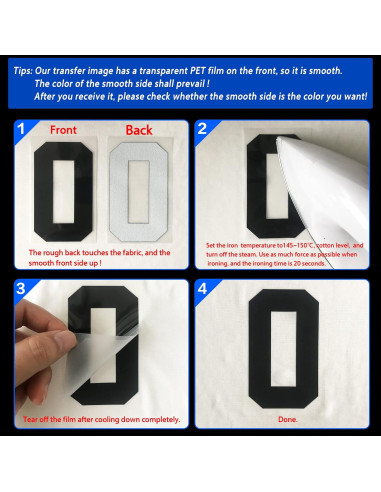 Tips: Our transfer image has a transparent PET film on the front, so it is smooth.
The color of the smooth side shall prevail !
After you receive it, please check whether the smooth side is the color you want!

1 Front Back

The rough back touches the fabric, and the smooth front side up !

2

Set the iron temperature to145~150℃, cotton level, and turn off the steam. Use as much force as possible when ironing, and the ironing time is 20 seconds.

3

Tear off the film after cooling down completely.

4

Done.