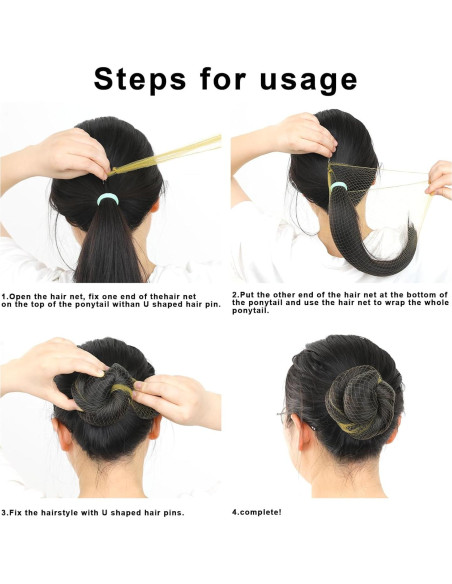 Steps for usage

1.Open the hair net, fix one end of thehair net on the top of the ponytail withan U shaped hair pin.

2.Put the other end of the hair net at the bottom of the ponytail and use the hair net to wrap the whole ponytail.

3.Fix the hairstyle with U shaped hair pins.

4.complete!