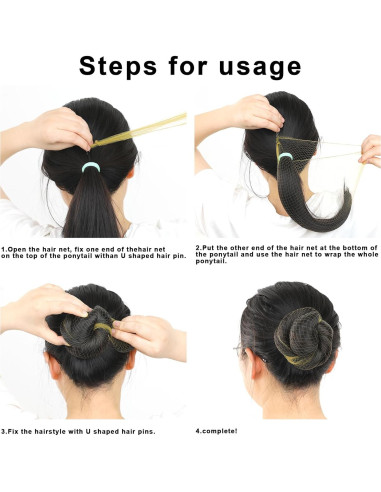 Steps for usage

1.Open the hair net, fix one end of thehair net on the top of the ponytail withan U shaped hair pin.

2.Put the other end of the hair net at the bottom of the ponytail and use the hair net to wrap the whole ponytail.

3.Fix the hairstyle with U shaped hair pins.

4.complete!