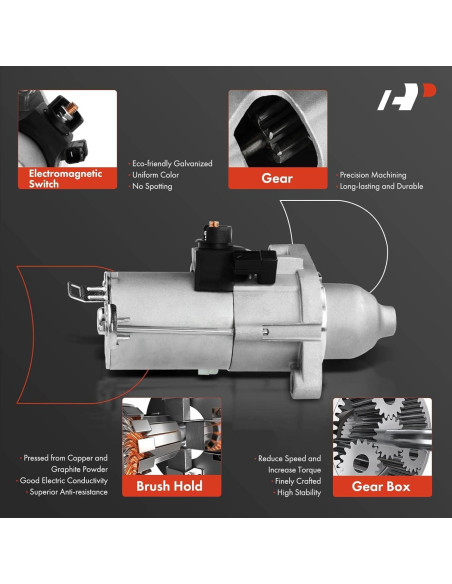 Electromagnetic Switch

· Eco-friendly Galvanized
· Uniform Color
· No Spotting

Gear

· Precision Machining
· Long-lasting and Durable

· Pressed from Copper and Graphite Powder
· Good Electric Conductivity
· Superior Anti-resistance

Brush Hold

· Reduce Speed and Increase Torque
· Finely Crafted
· High Stability

Gear Box