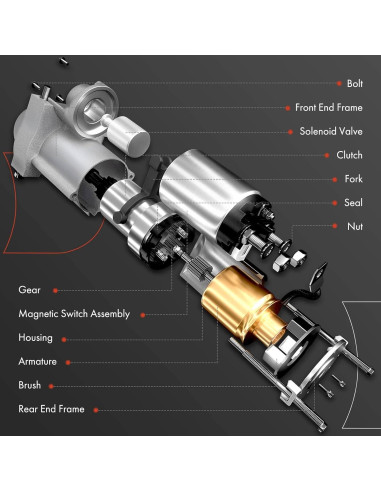 Bolt
Front End Frame
Solenoid Valve
Clutch
Fork
Seal
Nut

Gear
Magnetic Switch Assembly
Housing
Armature
Brush
Rear End Frame