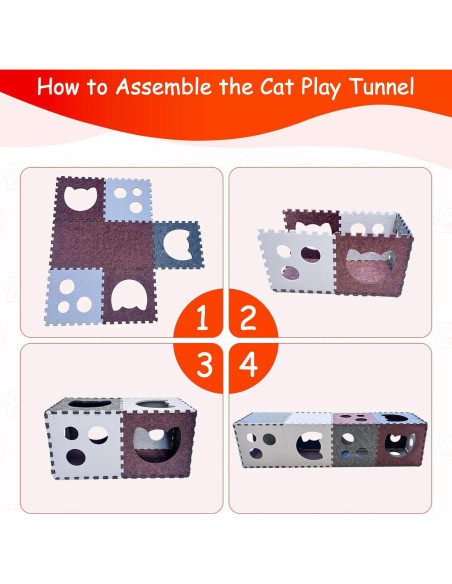 How to Assemble the Cat Play Tunnel

1 2
3 4