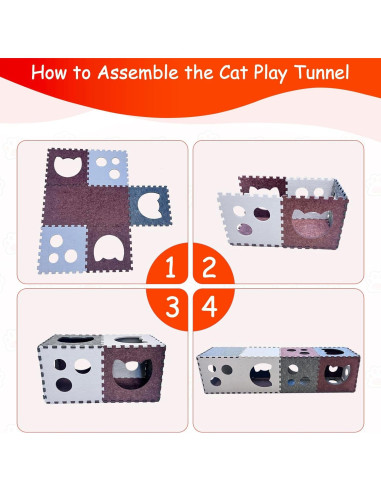 How to Assemble the Cat Play Tunnel

1

2

3

4