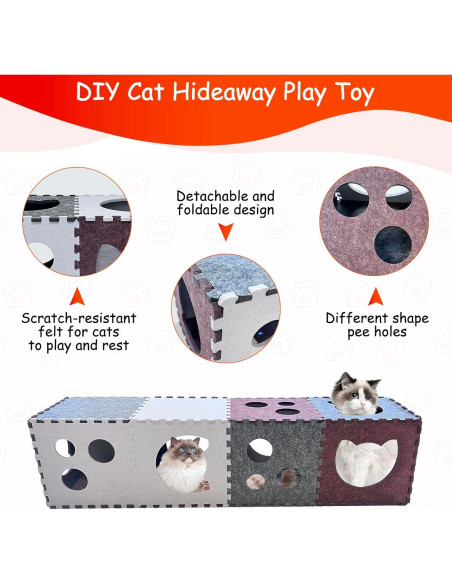 DIY Cat Hideaway Play Toy

Detachable and foldable design

Scratch-resistant felt for cats to play and rest

Different shape pee holes