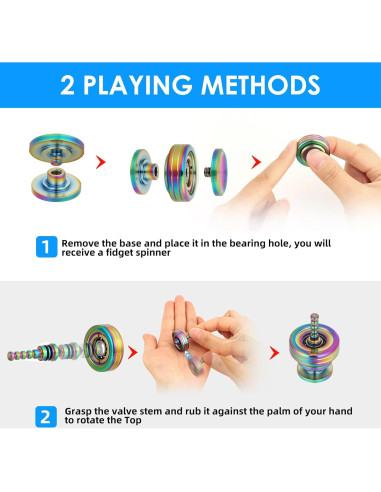 2 PLAYING METHODS

1 Remove the base and place it in the bearing hole, you will receive a fidget spinner

2 Grasp the valve stem and rub it against the palm of your hand to rotate the Top