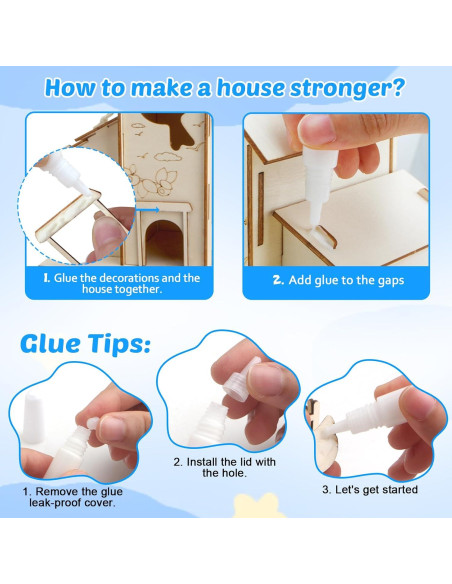 How to make a house stronger?

1. Glue the decorations and the house together.

2. Add glue to the gaps

Glue Tips:

1. Remove the glue leak-proof cover.

2. Install the lid with the hole.

3. Let's get started