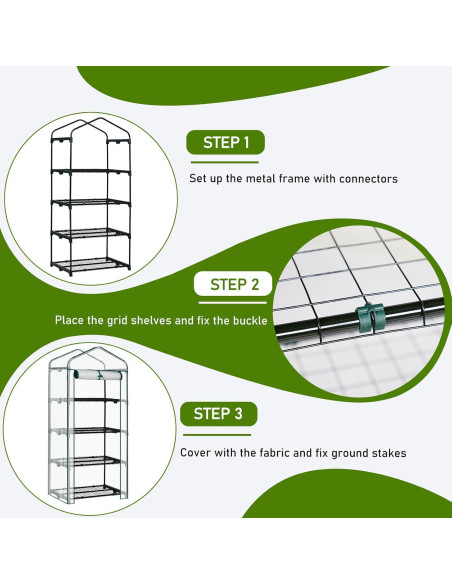 STEP 1

Set up the metal frame with connectors

STEP 2

Place the grid shelves and fix the buckle

STEP 3

Cover with the fabric and fix ground stakes