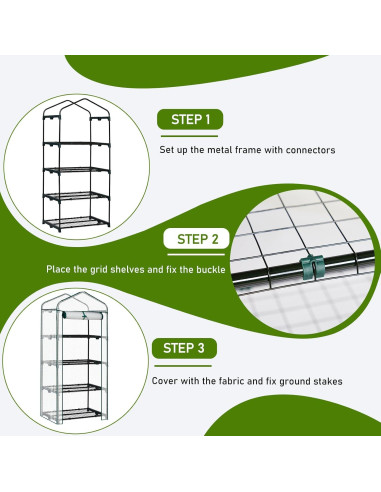 STEP 1

Set up the metal frame with connectors

STEP 2

Place the grid shelves and fix the buckle

STEP 3

Cover with the fabric and fix ground stakes