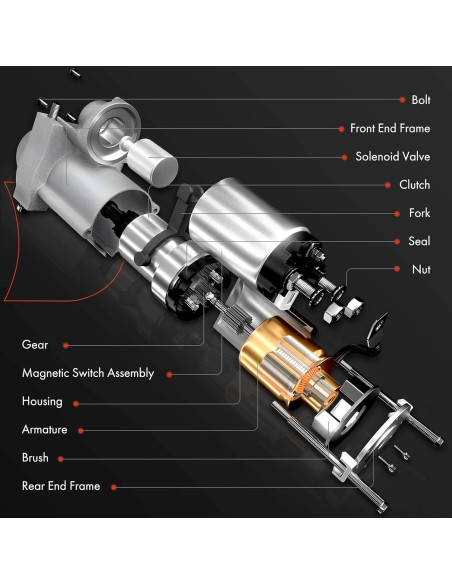 Bolt
Front End Frame
Solenoid Valve
Clutch
Fork
Seal
Nut
Gear
Magnetic Switch Assembly
Housing
Armature
Brush
Rear End Frame