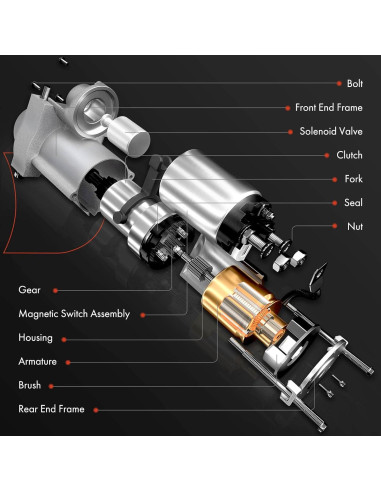 Bolt
Front End Frame
Solenoid Valve
Clutch
Fork
Seal
Nut
Gear
Magnetic Switch Assembly
Housing
Armature
Brush
Rear End Frame