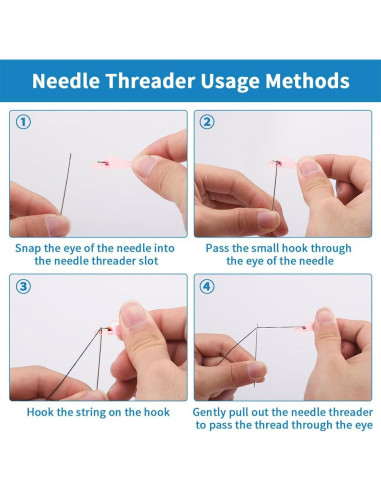 Needle Threader Usage Methods

①

Snap the eye of the needle into the needle threader slot

②

Pass the small hook through the eye of the needle

③

Hook the string on the hook

④

Gently pull out the needle threader to pass the thread through the eye