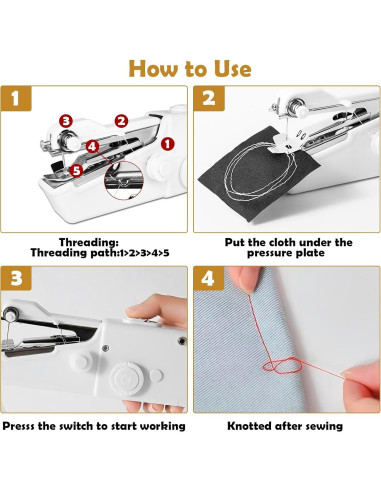 How to Use

1

3
2
4
1
5

Threading:
Threading path:1>2>3>4>5

2

Put the cloth under the pressure plate

3

Press the switch to start working

4

Knotted after sewing