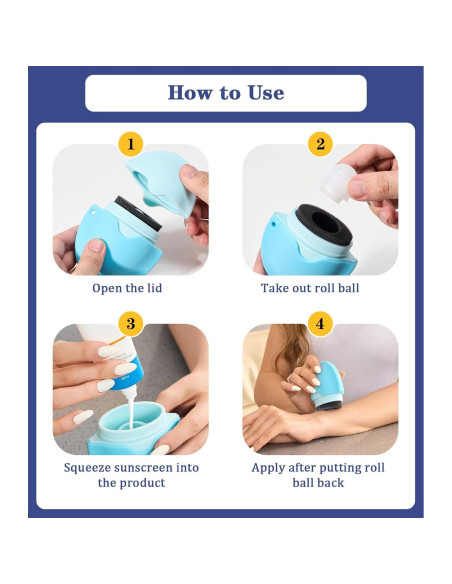 How to Use

1

Open the lid

2

Take out roll ball

3

Squeeze sunscreen into the product

4

Apply after putting roll ball back