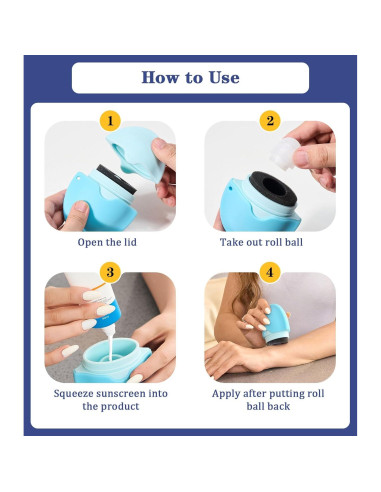 How to Use

1

Open the lid

2

Take out roll ball

3

Squeeze sunscreen into the product

4

Apply after putting roll ball back