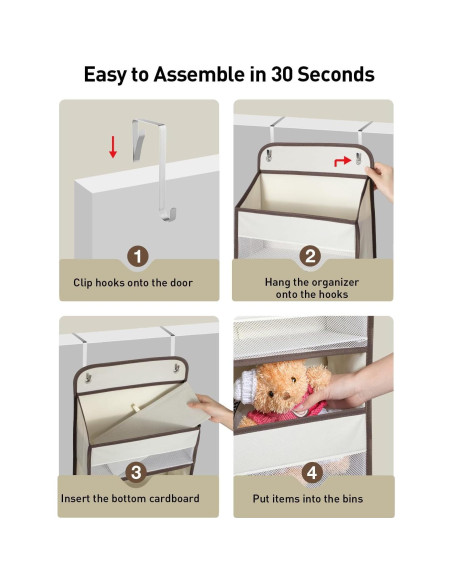 Easy to Assemble in 30 Seconds

1

Clip hooks onto the door

2

Hang the organizer onto the hooks

3

Insert the bottom cardboard

4

Put items into the bins