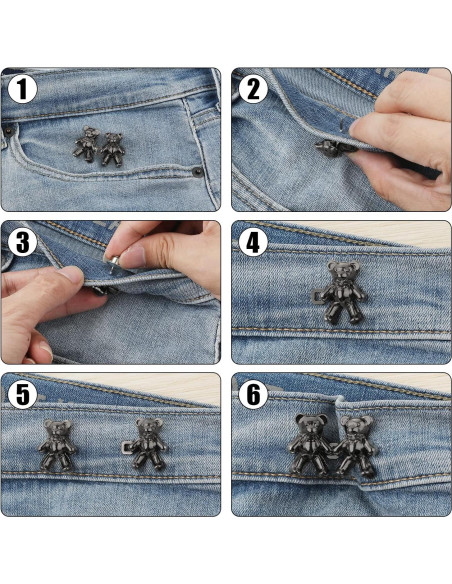 1
2
3
4
5
6