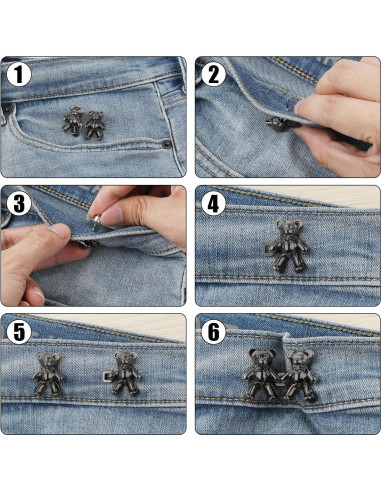 1

2

3

4

5

6