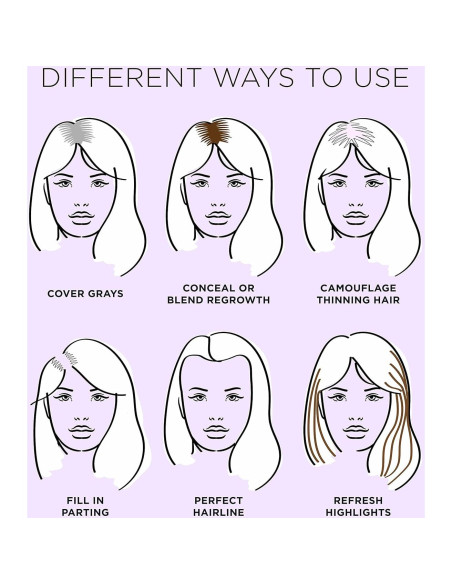 DIFFERENT WAYS TO USE

COVER GRAYS

CONCEAL OR BLEND REGROWTH

CAMOUFLAGE THINNING HAIR

FILL IN PARTING

PERFECT HAIRLINE

REFRESH HIGHLIGHTS