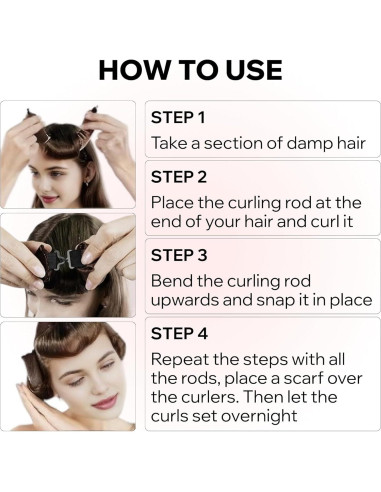 HOW TO USE

STEP 1
Take a section of damp hair

STEP 2
Place the curling rod at the end of your hair and curl it

STEP 3
Bend the curling rod upwards and snap it in place

STEP 4
Repeat the steps with all the rods, place a scarf over the curlers. Then let the curls set overnight