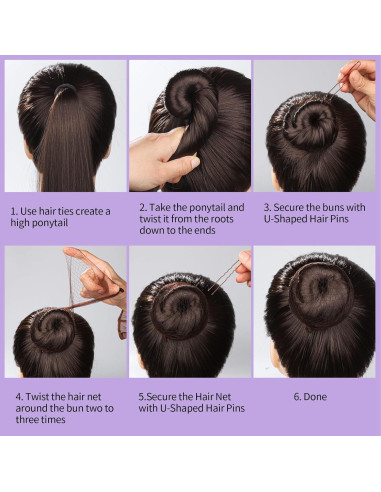 1. Use hair ties create a high ponytail

2. Take the ponytail and twist it from the roots down to the ends

3. Secure the buns with U-Shaped Hair Pins

4. Twist the hair net around the bun two to three times

5.Secure the Hair Net with U-Shaped Hair Pins

6. Done