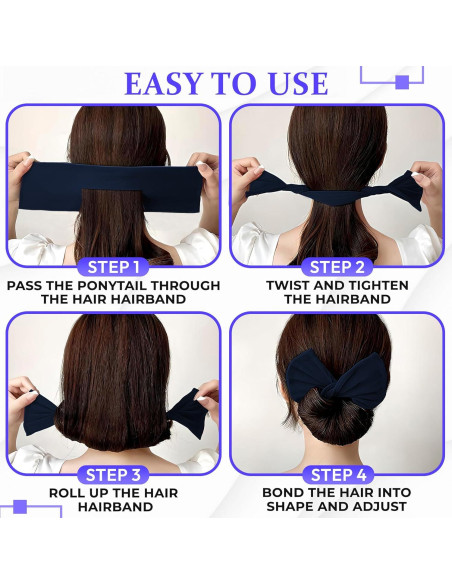 EASY TO USE

STEP 1
PASS THE PONYTAIL THROUGH THE HAIR HAIRBAND

STEP 2
TWIST AND TIGHTEN THE HAIRBAND

STEP 3
ROLL UP THE HAIR HAIRBAND

STEP 4
BOND THE HAIR INTO SHAPE AND ADJUST