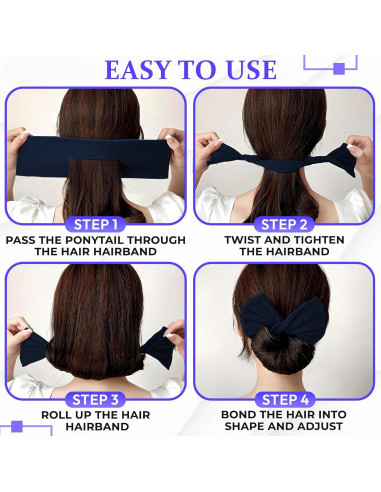 EASY TO USE

STEP 1
PASS THE PONYTAIL THROUGH THE HAIR HAIRBAND

STEP 2
TWIST AND TIGHTEN THE HAIRBAND

STEP 3
ROLL UP THE HAIR HAIRBAND

STEP 4
BOND THE HAIR INTO SHAPE AND ADJUST