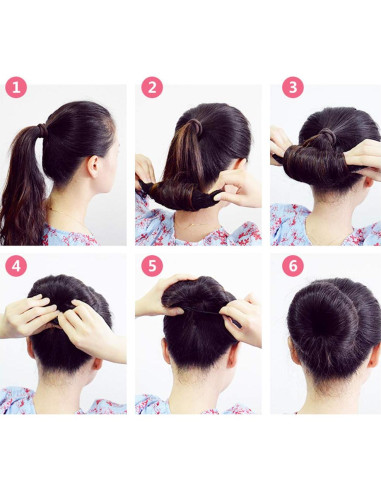 1

2

3

4

5

6