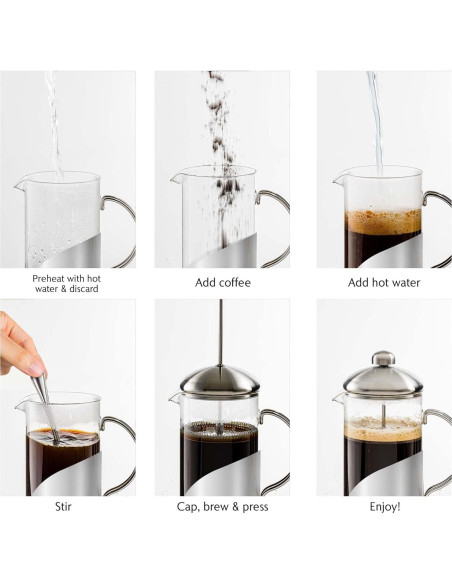 Preheat with hot water & discard

Add coffee

Add hot water

Stir

Cap, brew & press

Enjoy!