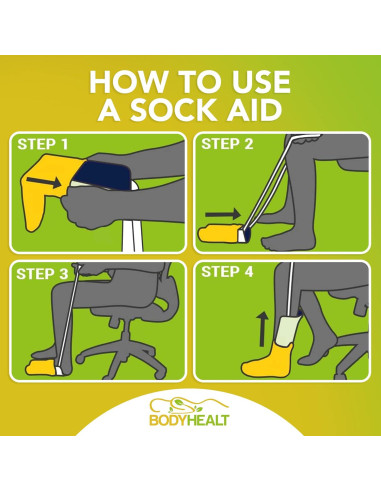 HOW TO USE A SOCK AID

STEP 1

STEP 2

STEP 3

STEP 4

BODYHEALT