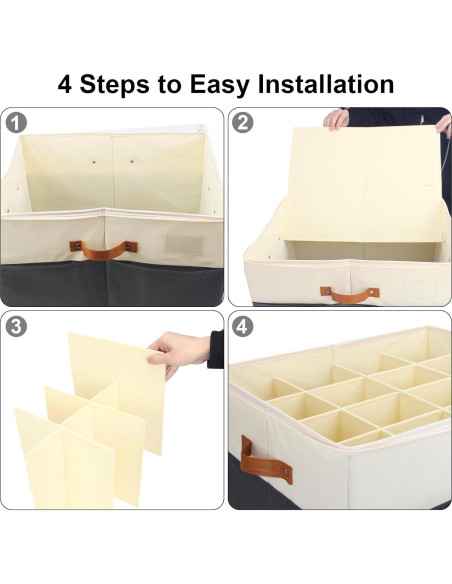 4 Steps to Easy Installation

1

2

3

4