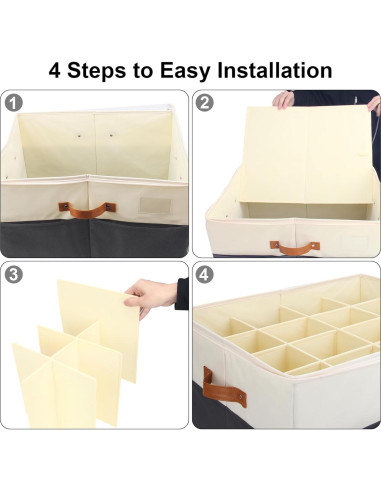 4 Steps to Easy Installation

1

2

3

4