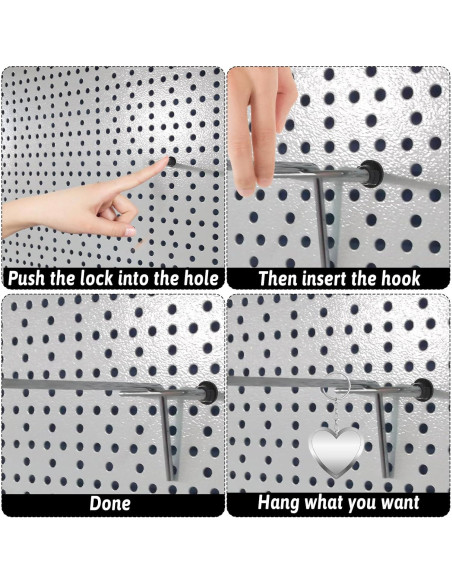 Push the lock into the hole

Then insert the hook

Done

Hang what you want