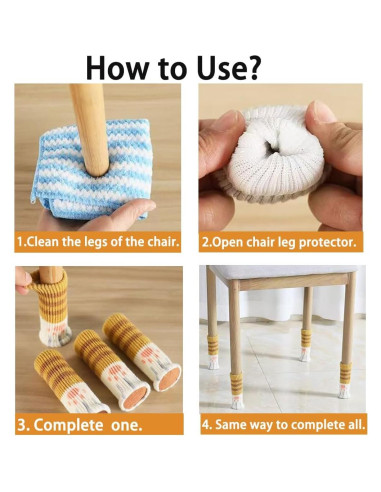 How to Use?

1.Clean the legs of the chair.

2.Open chair leg protector.

3. Complete one.

4. Same way to complete all.