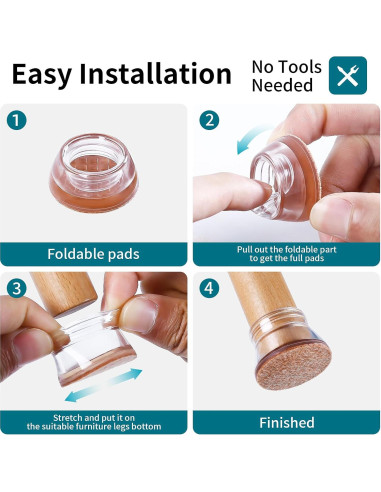 Easy Installation

No Tools Needed

1

Foldable pads

2

Pull out the foldable part to get the full pads

3

Stretch and put it on the suitable furniture legs bottom

4

Finished