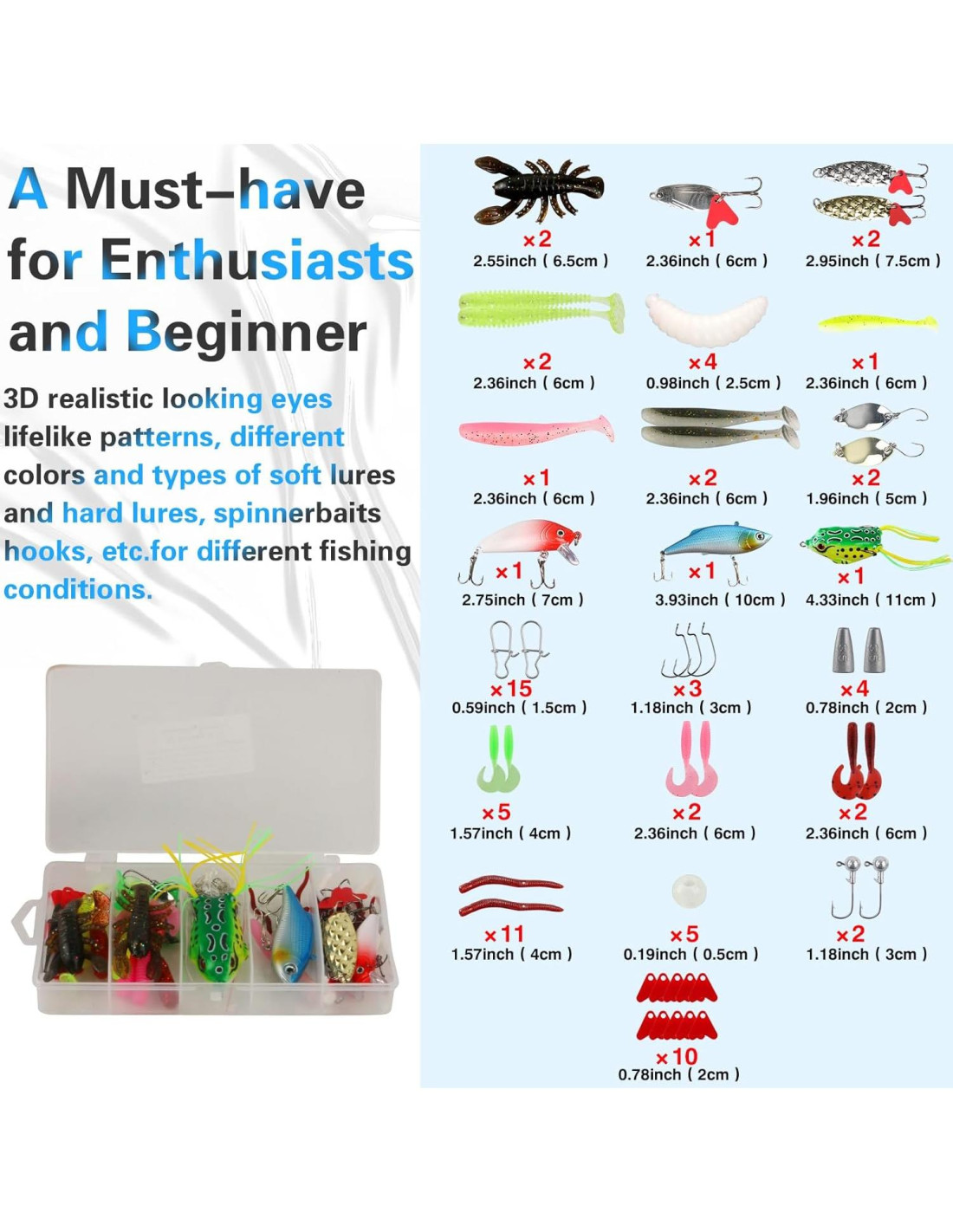 A Must–have for Enthusiasts and Beginner

3D realistic looking eyes lifelike patterns, different colors and types of soft lures and hard lures, spinnerbaits hooks, etc.for different fishing conditions.

×2
2.55inch ( 6.5cm )

×1
2.36inch ( 6cm )

×2
2.95inch ( 7.5cm )

×2
2.36inch ( 6cm )

×4
0.98inch ( 2.5cm )

×1
2.36inch ( 6cm )

×1
2.36inch ( 6cm )

×2
2.36inch ( 6cm )

×2
1.96inch ( 5cm )

×1
2.75inch ( 7cm )

×1
3.93inch ( 10cm )

×1
4.33inch ( 11cm )

×15
0.59inch ( 1.5cm )

×3
1.18inch ( 3cm )

×4
0.78inch ( 2cm )

×5
1.57inch ( 4cm )

×2
2.36inch ( 6cm )

×2
2.36inch ( 6cm )

×11
1.57inch ( 4cm )

×5
0.19inch ( 0.5cm )

×2
1.18inch ( 3cm )

×10
0.78inch ( 2cm )