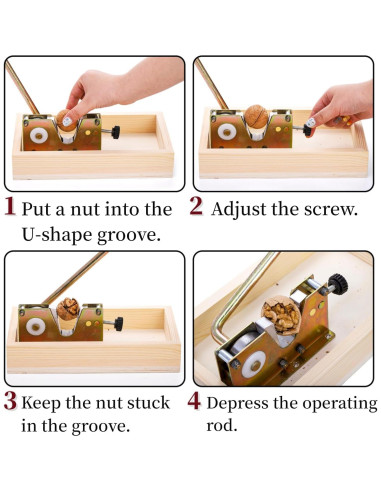 1 Put a nut into the U-shape groove.

2 Adjust the screw.

3 Keep the nut stuck in the groove.

4 Depress the operating rod.