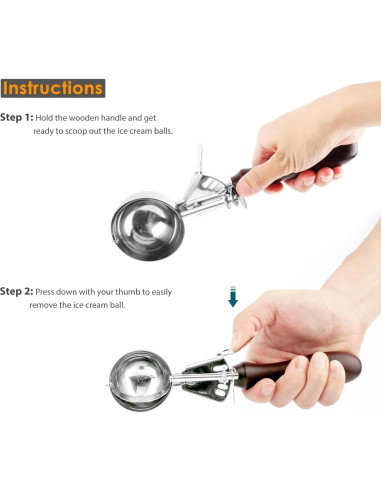 Instructions

Step 1: Hold the wooden handle and get ready to scoop out the ice cream balls.

Step 2: Press down with your thumb to easily remove the ice cream ball.