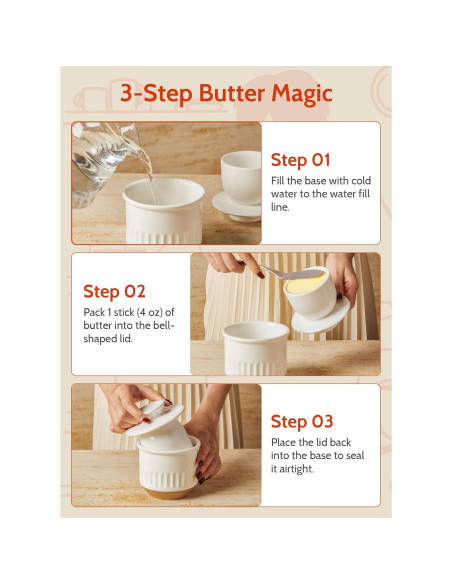 3-Step Butter Magic

Step 01
Fill the base with cold water to the water fill line.

Step 02
Pack 1 stick (4 oz) of butter into the bell-shaped lid.

Step 03
Place the lid back into the base to seal it airtight.