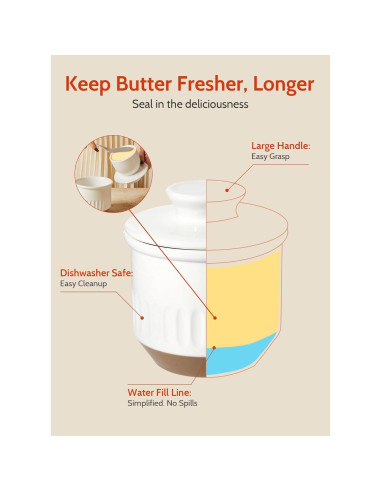 Keep Butter Fresher, Longer
Seal in the deliciousness

Large Handle:
Easy Grasp

Dishwasher Safe:
Easy Cleanup

Water Fill Line:
Simplified. No Spills