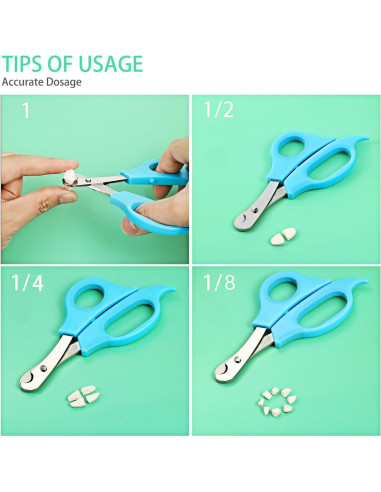 TIPS OF USAGE
Accurate Dosage

1

1/2

1/4

1/8