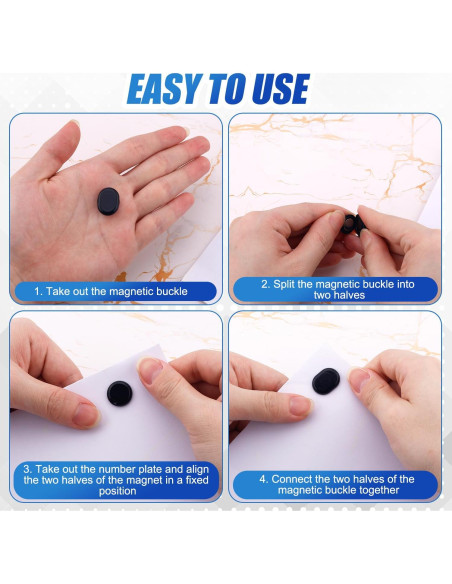 EASY TO USE

1. Take out the magnetic buckle

2. Split the magnetic buckle into two halves

3. Take out the number plate and align the two halves of the magnet in a fixed position

4. Connect the two halves of the magnetic buckle together