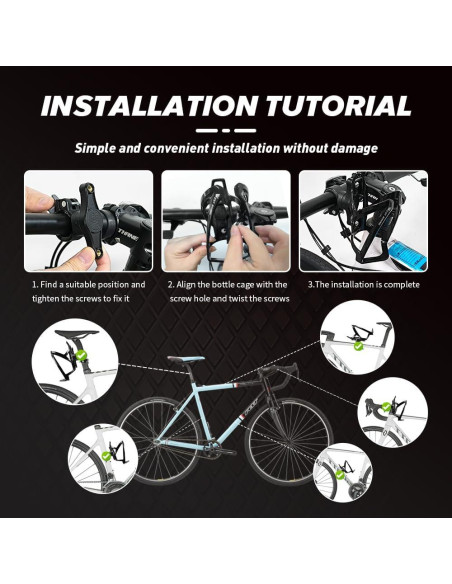 INSTALLATION TUTORIAL

Simple and convenient installation without damage

1. Find a suitable position and tighten the screws to fix it

2. Align the bottle cage with the screw hole and twist the screws

3.The installation is complete