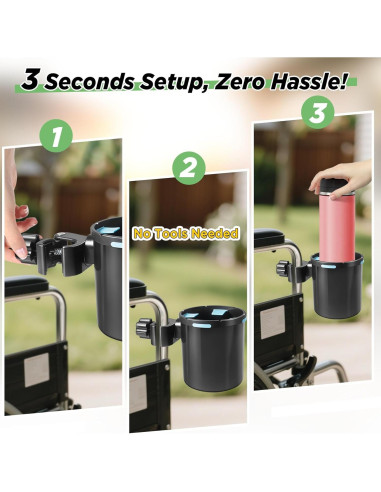 3 Seconds Setup, Zero Hassle!

1

2

No Tools Needed

3