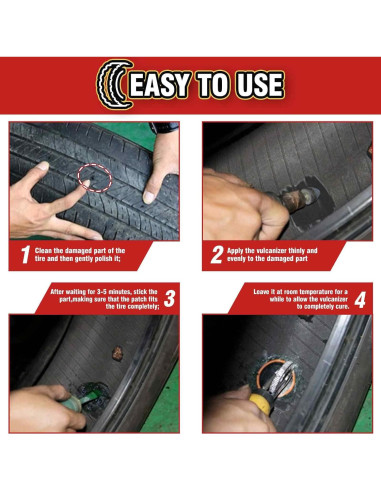 EASY TO USE

1 Clean the damaged part of the tire and then gently polish it;

2 Apply the vulcanizer thinly and evenly to the damaged part

After waiting for 3-5 minutes, stick the part,making sure that the patch fits the tire completely; 3

Leave it at room temperature for a while to allow the vulcanizer to completely cure. 4