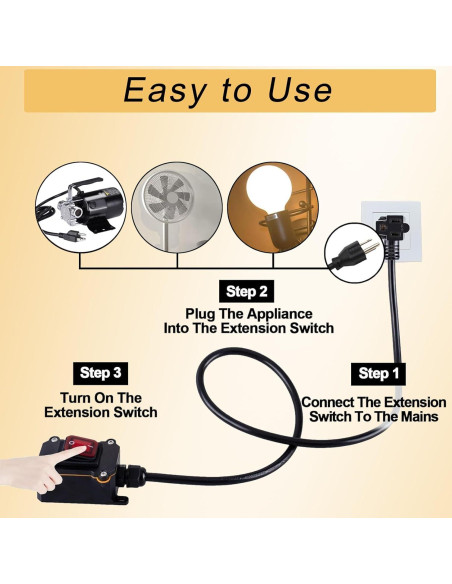 Easy to Use

Step 2

Plug The Appliance Into The Extension Switch

Step 3

Turn On The Extension Switch

Step 1

Connect The Extension Switch To The Mains