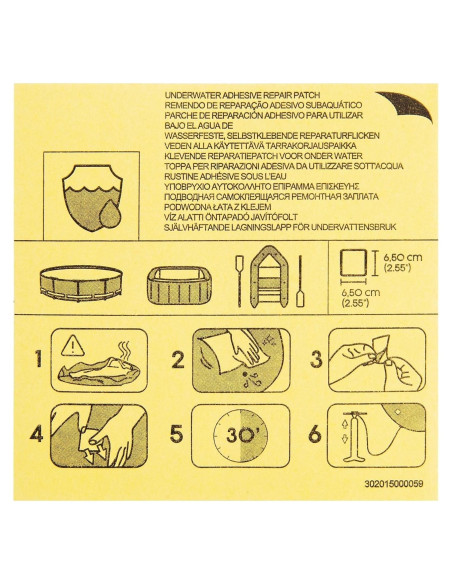 UNDERWATER ADHESIVE REPAIR PATCH
REMENDO DE REPARAÇÃO ADESIVO SUBAQUÁTICO
PARCHE DE REPARACIÓN ADHESIVO PARA UTILIZAR BAJO EL AGUA DE
WASSERFESTE, SELBSTKLEBENDE REPARATURFLICKEN
VEDEN ALLA KÄYTETTÄVÄ TARRAKORJAUSPAIKKA
KLEVENDE REPARATIEPATCH VOOR ONDER WATER
TOPPA PER RIPARAZIONI ADESIVA DA UTILIZZARE SOTT'ACQUA
RUSTINE ADHÉSIVE SOUS L'EAU
ΥΠΟΒΡΥΧΙΟ ΑΥΤΟΚΟΛΛΗΤΟ ΕΠΙΡΑΜΜΑ ΕΠΙΣΚΕΥΗΣ
ПОДВОДНАЯ САМОКЛЕЯЩАЯСЯ РЕМОНТНАЯ ЗАПЛАТА
PODWODNA ŁATA Z KLEJEM
VÍZ ALATTI ÖNTAPADÓ JAVÍTÓFOLT
SJÄLVHÄFTANDE LAGNINGSLAPP FÖR UNDERVATTENSBRUK

6,50 cm
(2.55")
6,50 cm
(2.55")

1
2
3
4
5
30'
6

302015000059