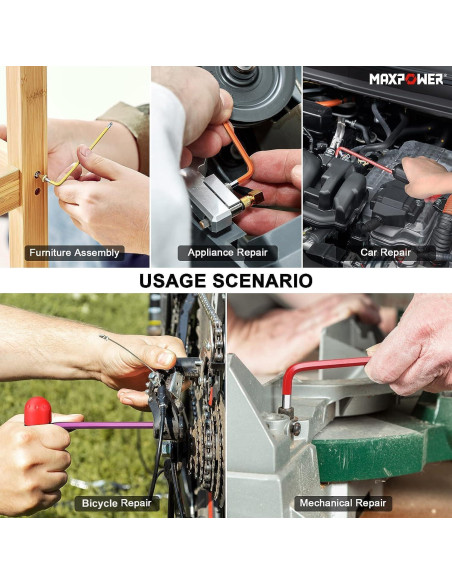 MAXPOWER®

Furniture Assembly

Appliance Repair

Car Repair

USAGE SCENARIO

Bicycle Repair

Mechanical Repair