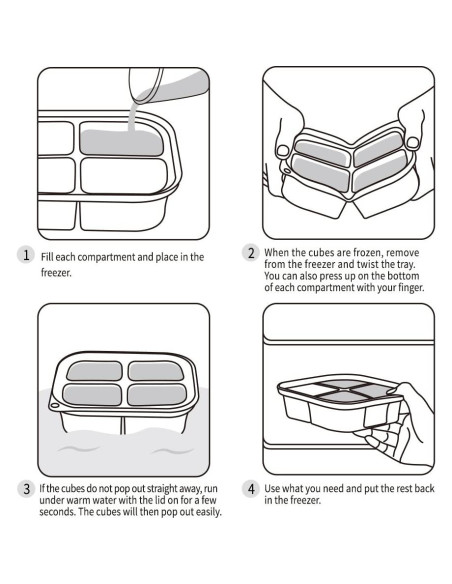 1 Fill each compartment and place in the freezer.

2 When the cubes are frozen, remove from the freezer and twist the tray. You can also press up on the bottom of each compartment with your finger.

3 If the cubes do not pop out straight away, run under warm water with the lid on for a few seconds. The cubes will then pop out easily.

4 Use what you need and put the rest back in the freezer.