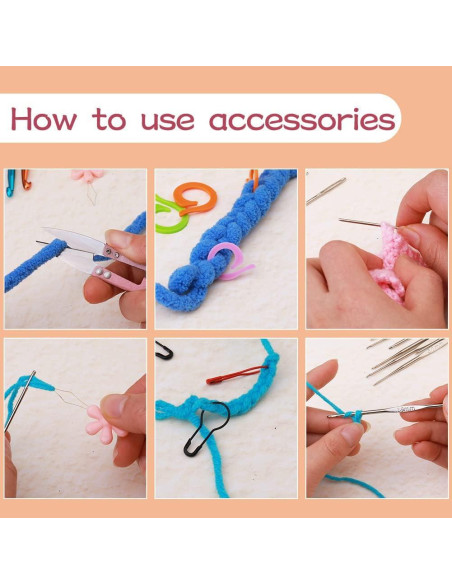 How to use accessories